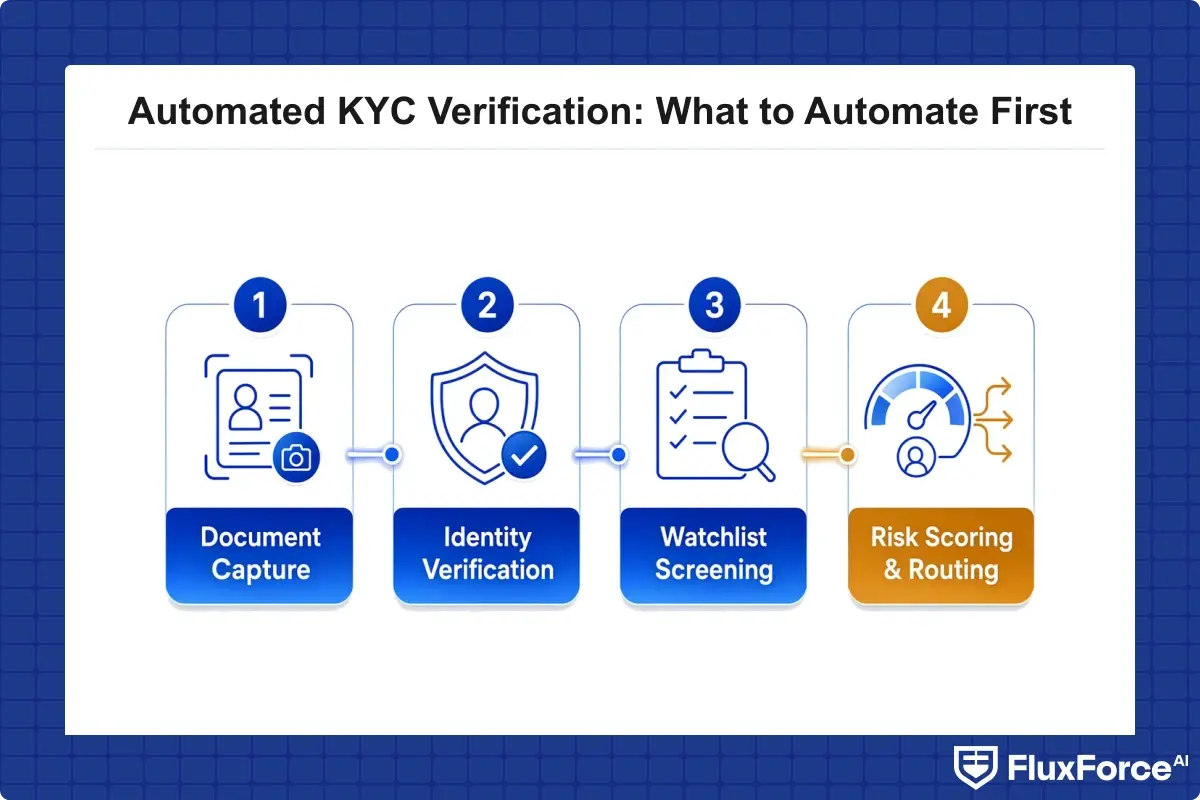 Automated KYC Verification: What to Automate First

1
Document Capture

2
Identity Verification

3
Watchlist Screening

4
Risk Scoring & Routing

FluxForce AI